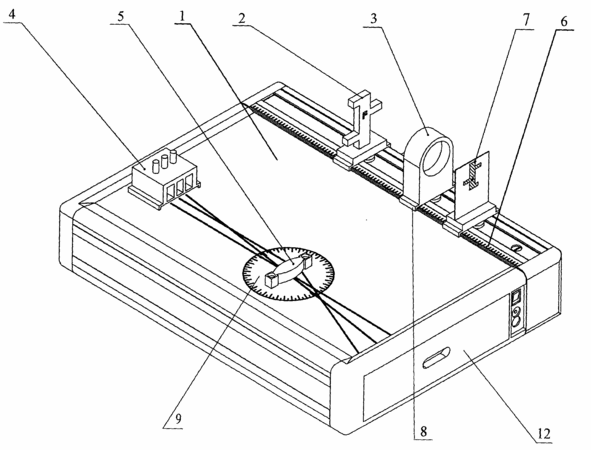 4
5
1
2
3
7
6
F
9
8
12