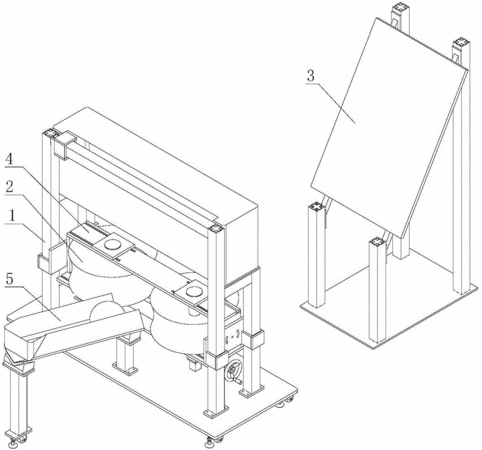 3
4
2
1
5