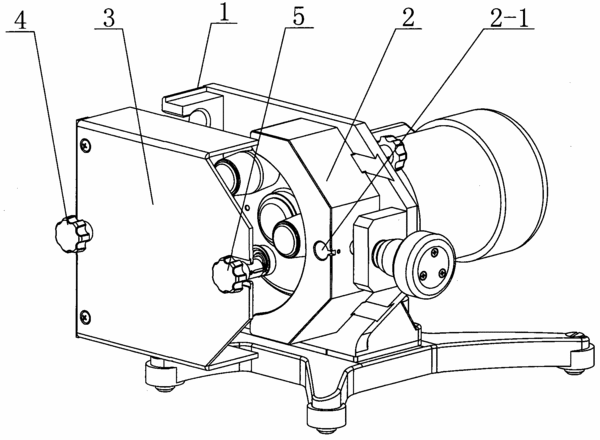 4
3
1
5
2
2-1