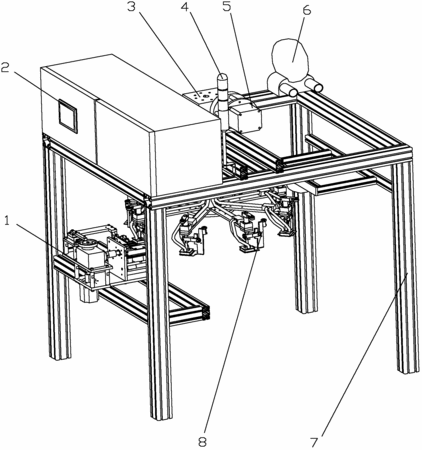 3
4
5
6
2
1
8
7